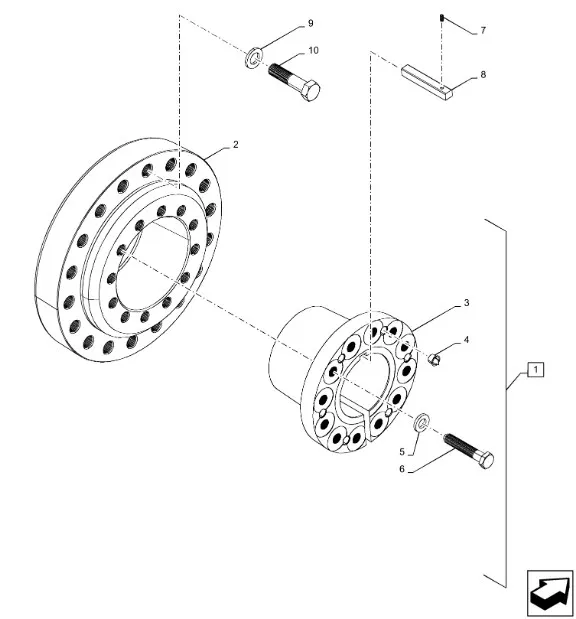 9
7
10
8
2
3
4
1
5
6